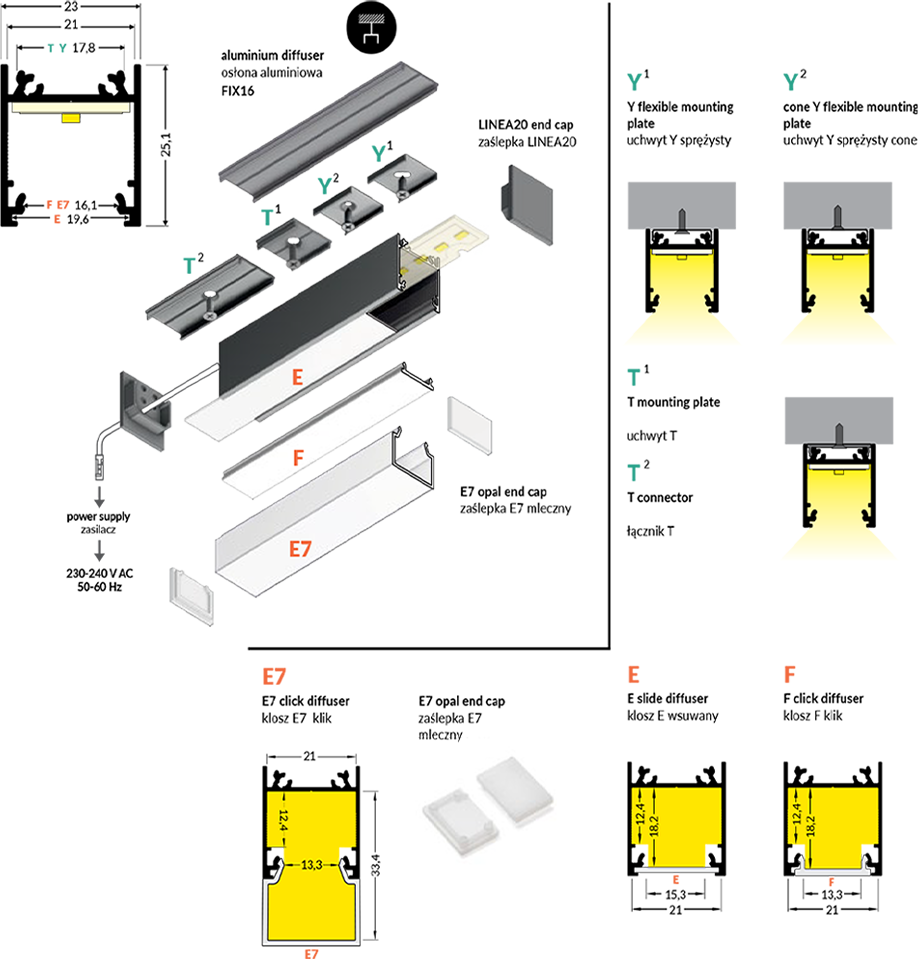 23
21
T Y 17,8
25,1
F E7 16,1
E 19,6

aluminium diffuser
osłona aluminiowa
FIX16

LINEA20 end cap
zaślepka LINEA20

$Y^1$
$Y^2$
$T^1$
$T^2$

E
F
E7

E7 opal end cap
zaślepka E7 mleczny

power supply
zasilacz

230-240 V AC
50-60 Hz

$Y^1$
Y flexible mounting plate
uchwyt Y sprężysty

$Y^2$
cone Y flexible mounting plate
uchwyt Y sprężysty cone

$T^1$
T mounting plate

uchwyt T

$T^2$
T connector

łącznik T

E7
E7 click diffuser
klosz E7 klik

21
12,4
13,3
33,4
E7

E7 opal end cap
zaślepka E7
mleczny

E
E slide diffuser
klosz E wsuwany

12,4
18,2
E
15,3
21

F
F click diffuser
klosz F klik

12,4
18,2
F
13,3
21