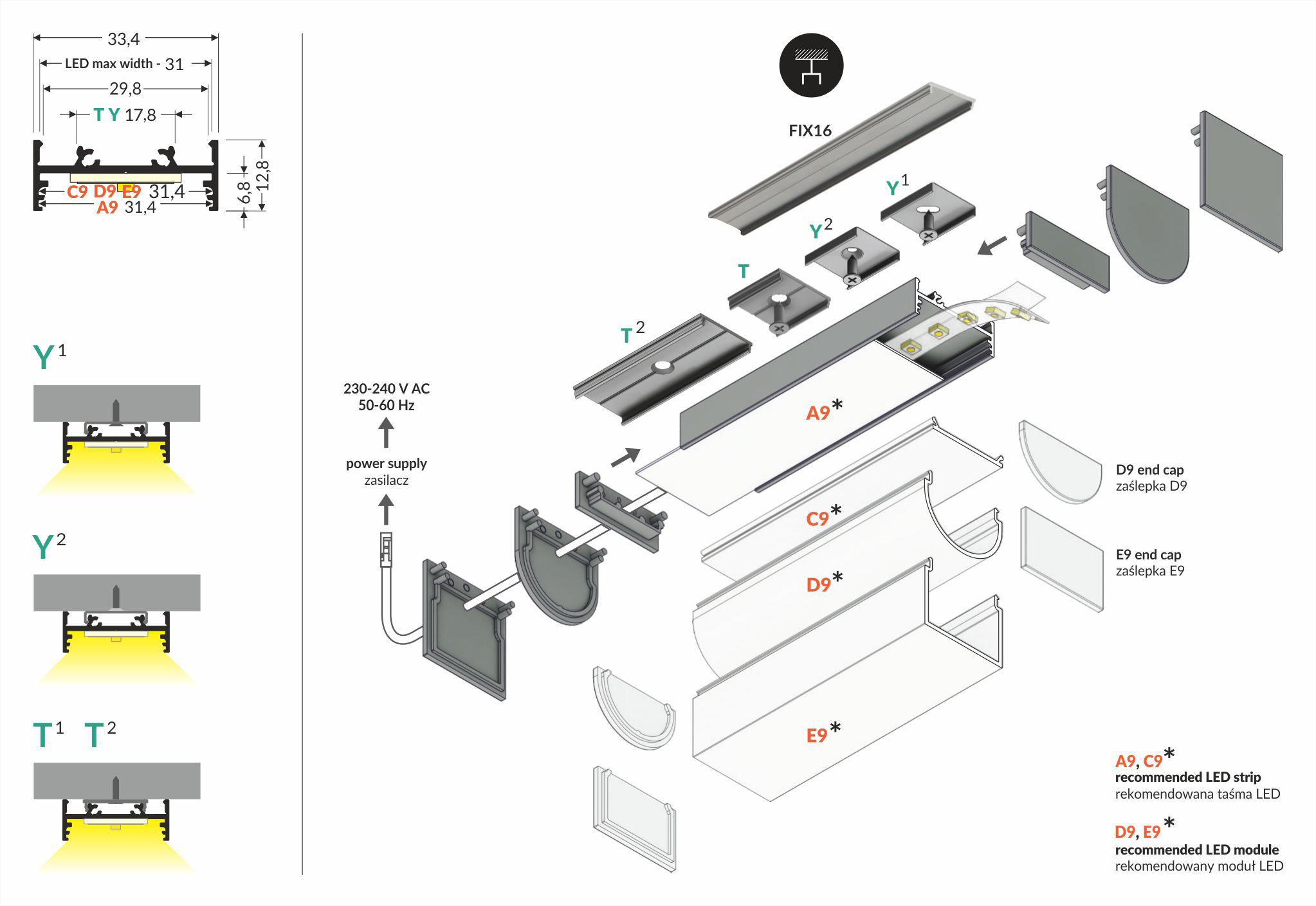 33,4
LED max width - 31
29,8
T Y 17,8
C9 D9 E9 31,4
A9 31,4
6,8
12,8

$Y^1$

$Y^2$

$T^1$ $T^2$

FIX16

$Y^1$

$Y^2$

T

$T^2$

230-240 V AC
50-60 Hz

power supply
zasilacz

A9*

C9*

D9*

E9*

D9 end cap
zaślepka D9

E9 end cap
zaślepka E9

A9, C9*
recommended LED strip
rekomendowana taśma LED

D9, E9*
recommended LED module
rekomendowany moduł LED