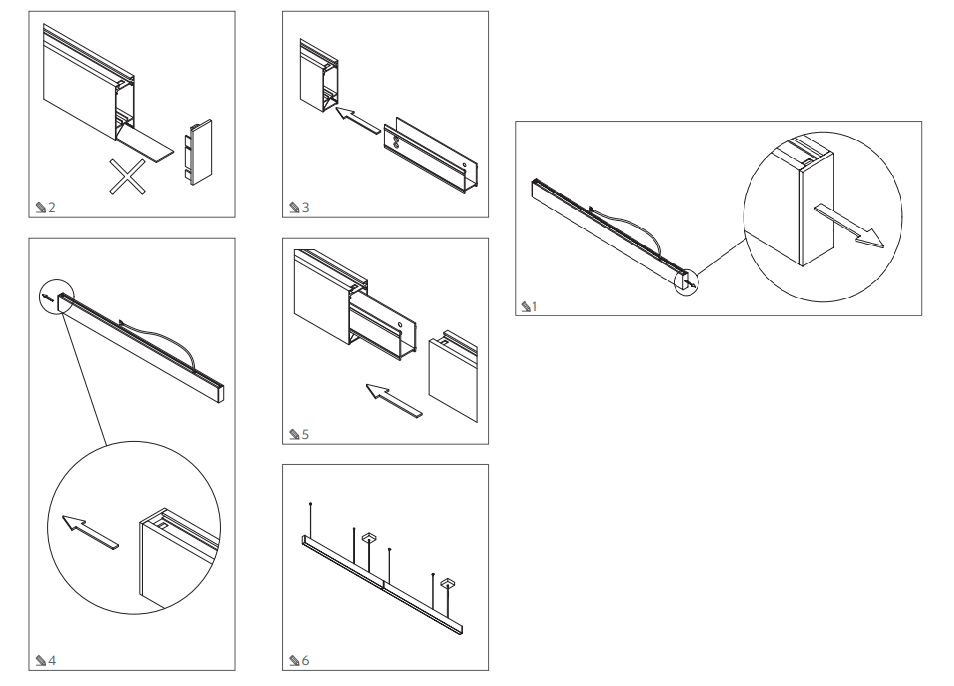 2

3

1

4

5

6